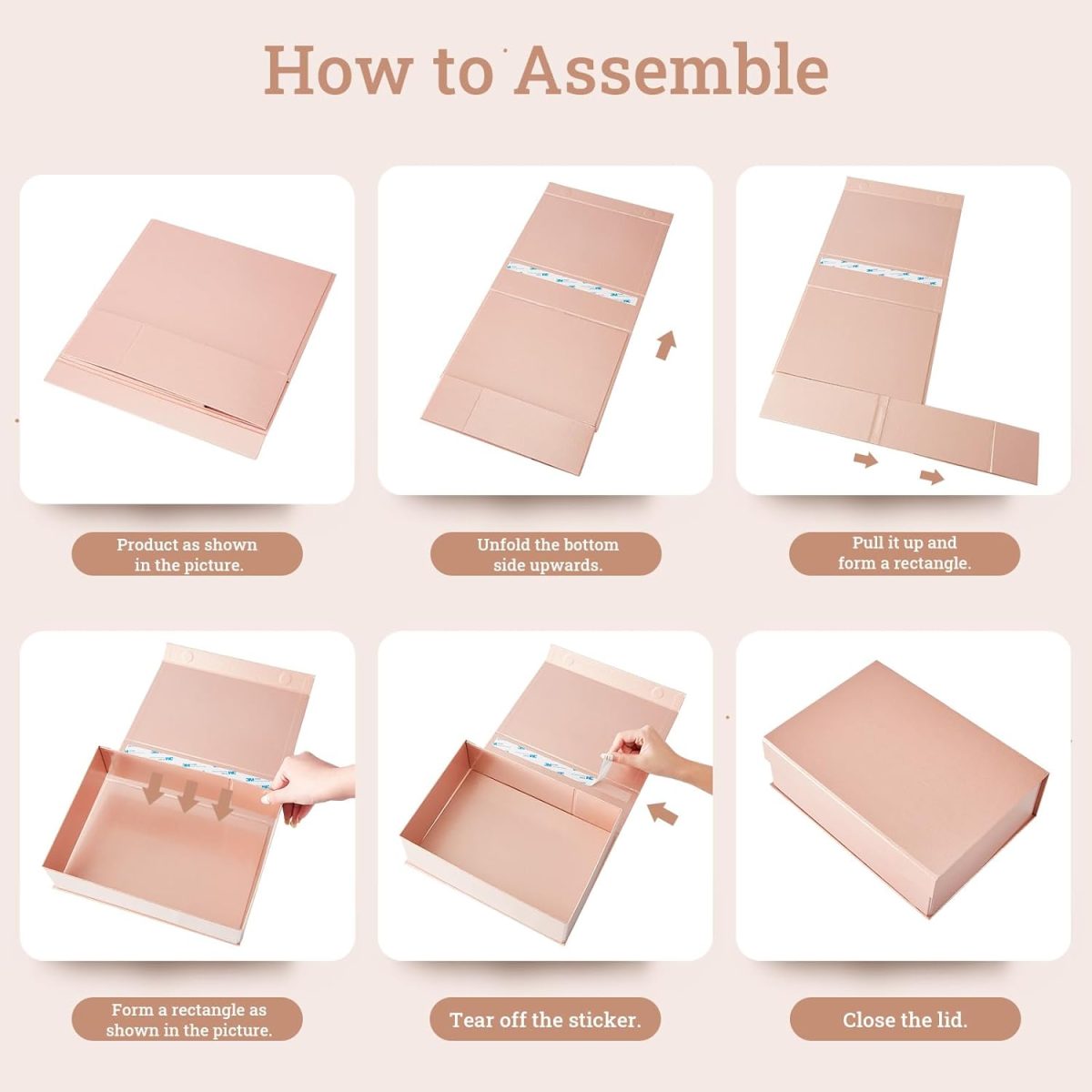 How to Assemble

Product as shown in the picture.

Unfold the bottom side upwards.

Pull it up and form a rectangle.

Form a rectangle as shown in the picture.

Tear off the sticker.

Close the lid.